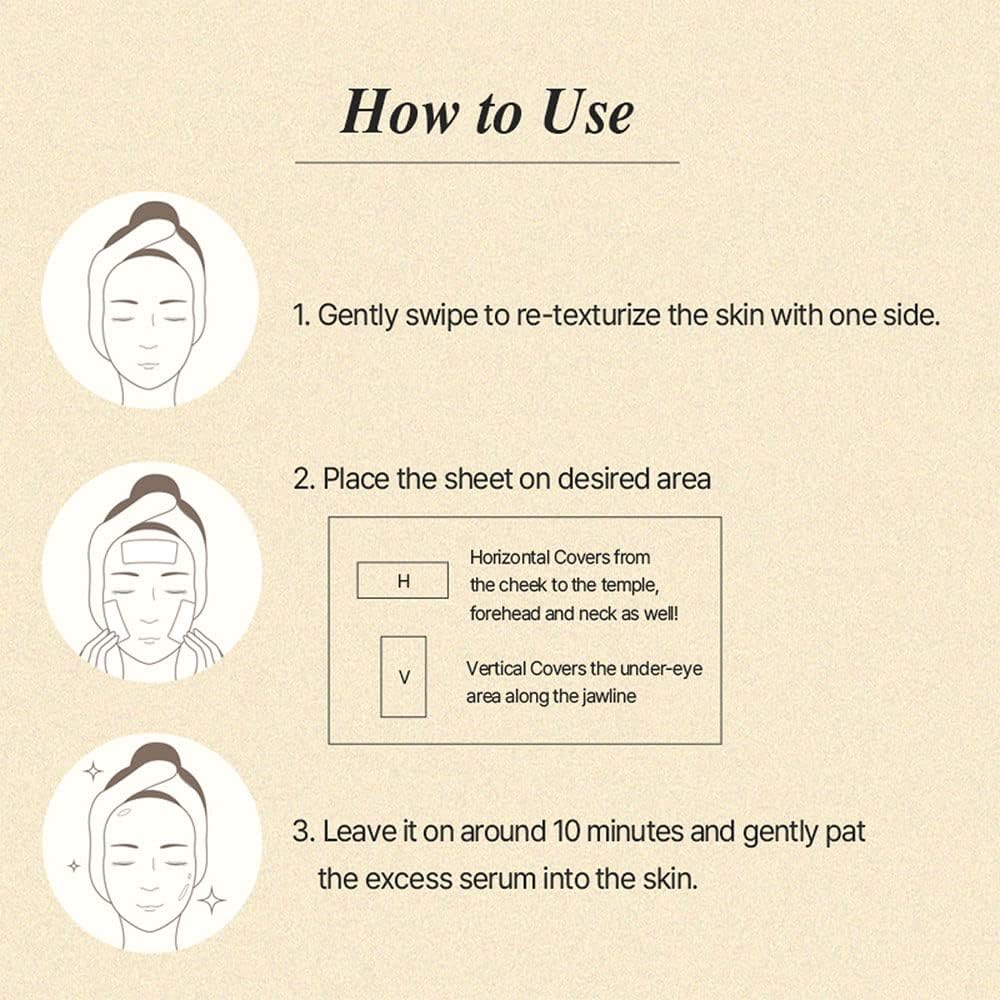 How to Use

1. Gently swipe to re-texturize the skin with one side.

2. Place the sheet on desired area

H

Horizontal Covers from the cheek to the temple, forehead and neck as well!

V

Vertical Covers the under-eye area along the jawline

3. Leave it on around 10 minutes and gently pat the excess serum into the skin.