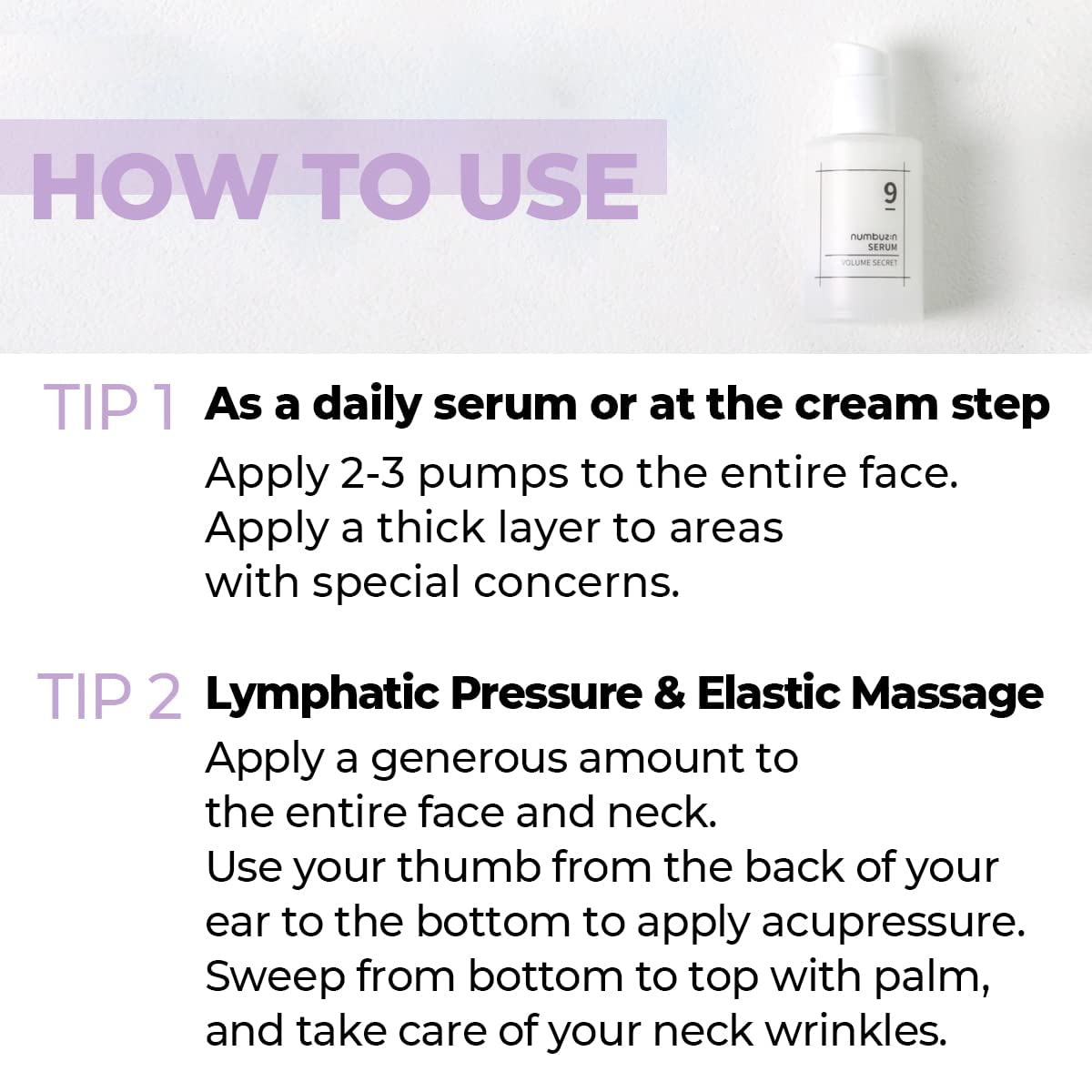 HOW TO USE

9
numbuzin
SERUM
VOLUME SECRET

TIP 1 As a daily serum or at the cream step
Apply 2-3 pumps to the entire face. Apply a thick layer to areas with special concerns.

TIP 2 Lymphatic Pressure & Elastic Massage
Apply a generous amount to the entire face and neck. Use your thumb from the back of your ear to the bottom to apply acupressure. Sweep from bottom to top with palm, and take care of your neck wrinkles.