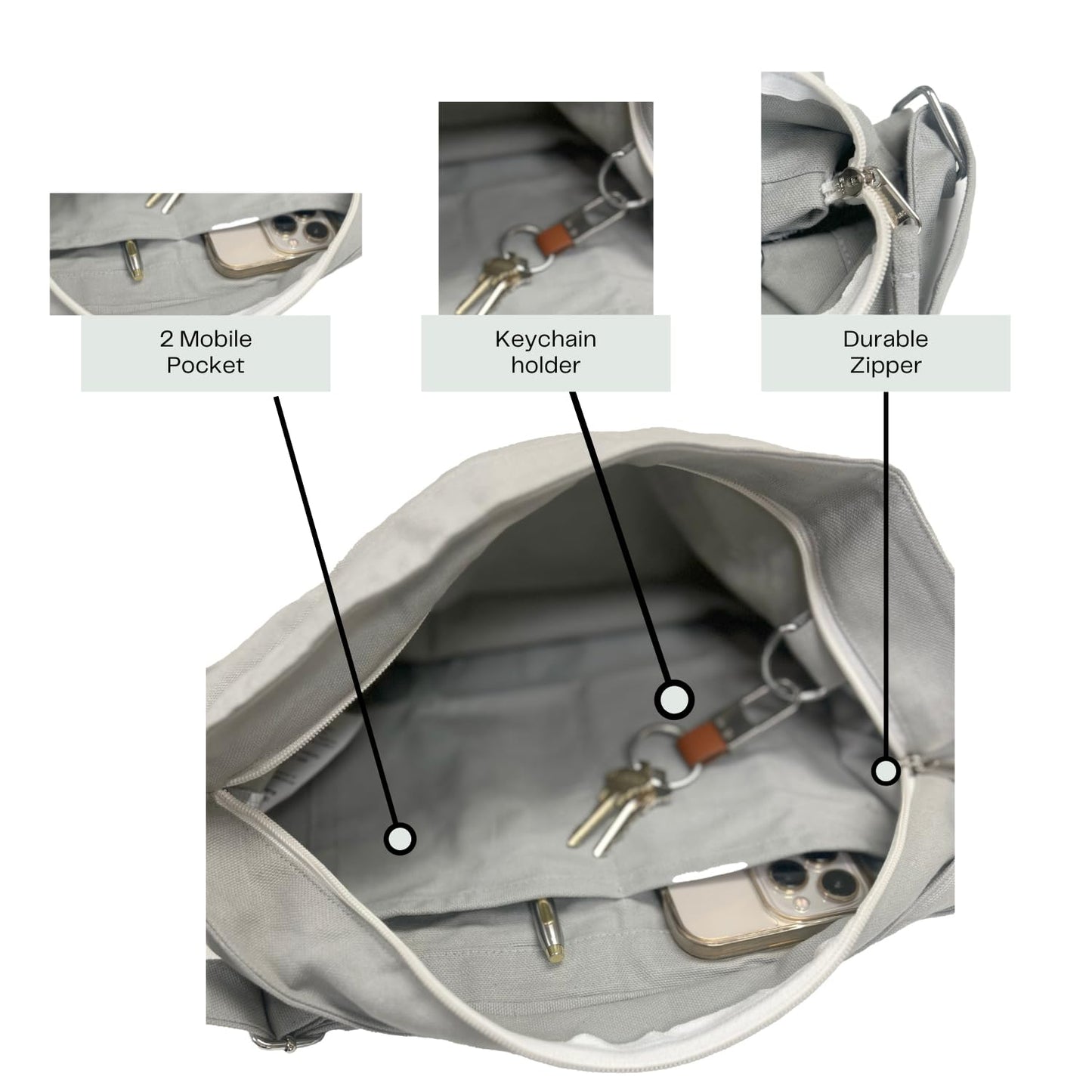 2 Mobile Pocket

Keychain holder

Durable Zipper