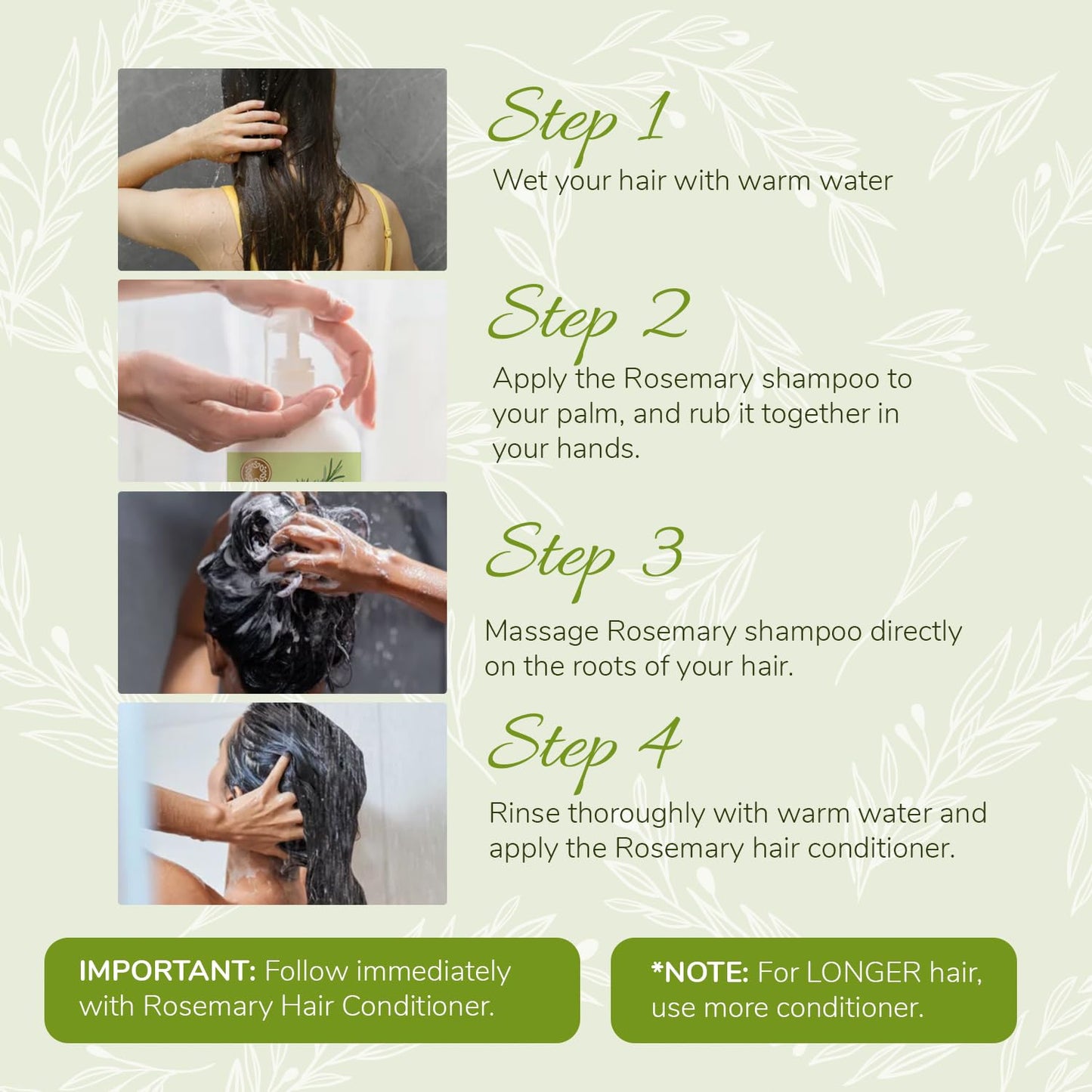 Step 1
Wet your hair with warm water

Step 2
Apply the Rosemary shampoo to your palm, and rub it together in your hands.

Step 3
Massage Rosemary shampoo directly on the roots of your hair.

Step 4
Rinse thoroughly with warm water and apply the Rosemary hair conditioner.

IMPORTANT: Follow immediately with Rosemary Hair Conditioner.

*NOTE: For LONGER hair, use more conditioner.