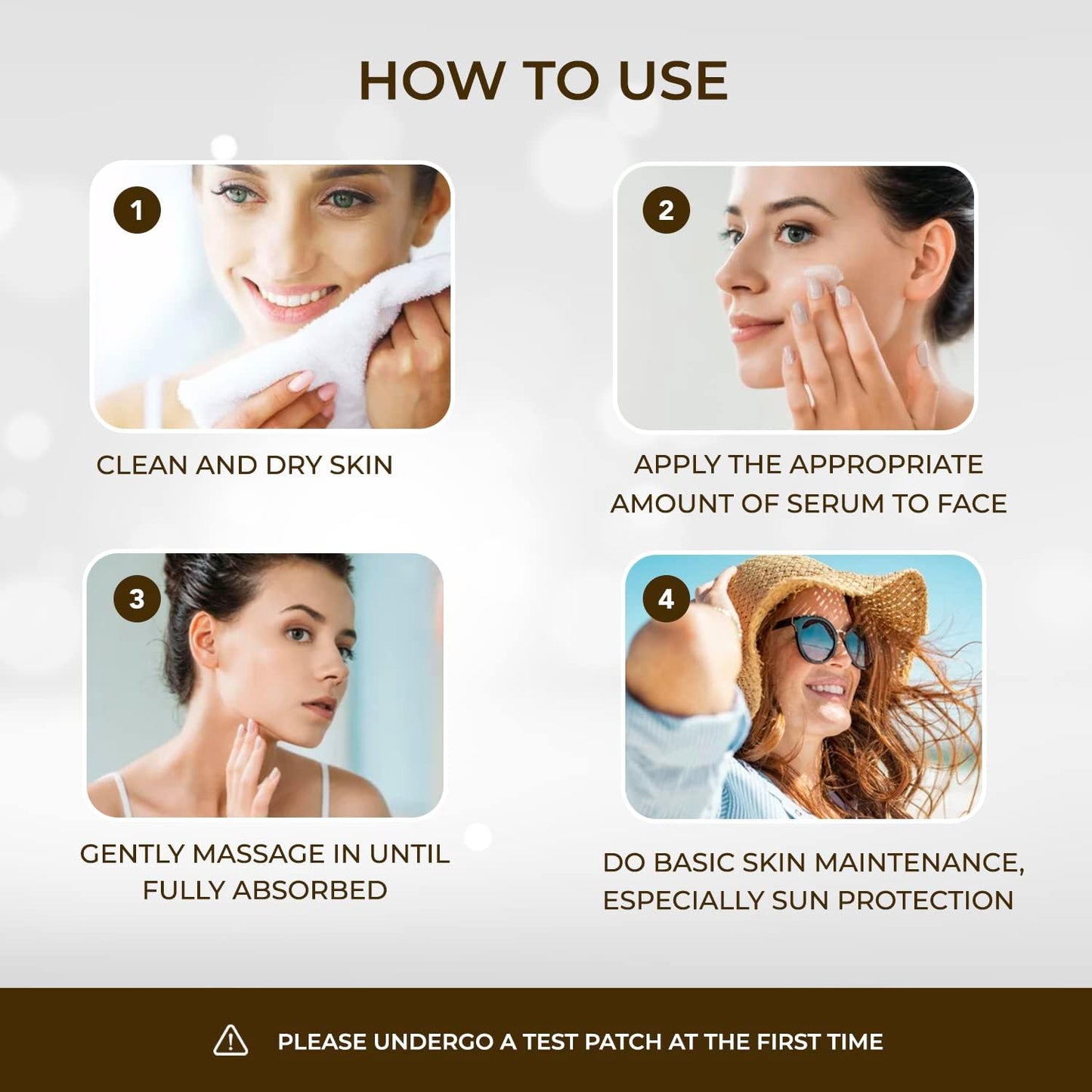 HOW TO USE

1

CLEAN AND DRY SKIN

2

APPLY THE APPROPRIATE AMOUNT OF SERUM TO FACE

3

GENTLY MASSAGE IN UNTIL FULLY ABSORBED

4

DO BASIC SKIN MAINTENANCE, ESPECIALLY SUN PROTECTION

PLEASE UNDERGO A TEST PATCH AT THE FIRST TIME