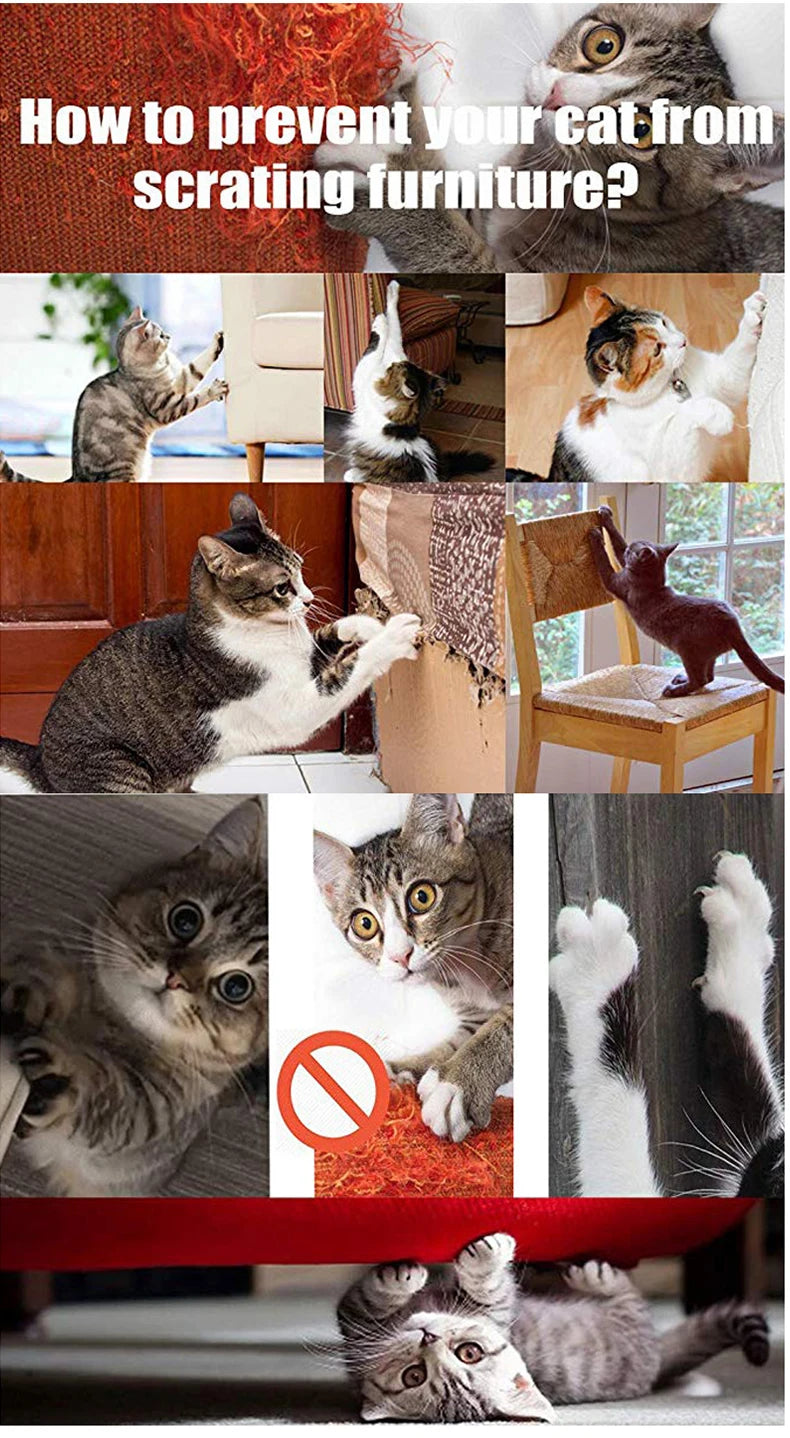 How to prevent your cat from scrating furniture?