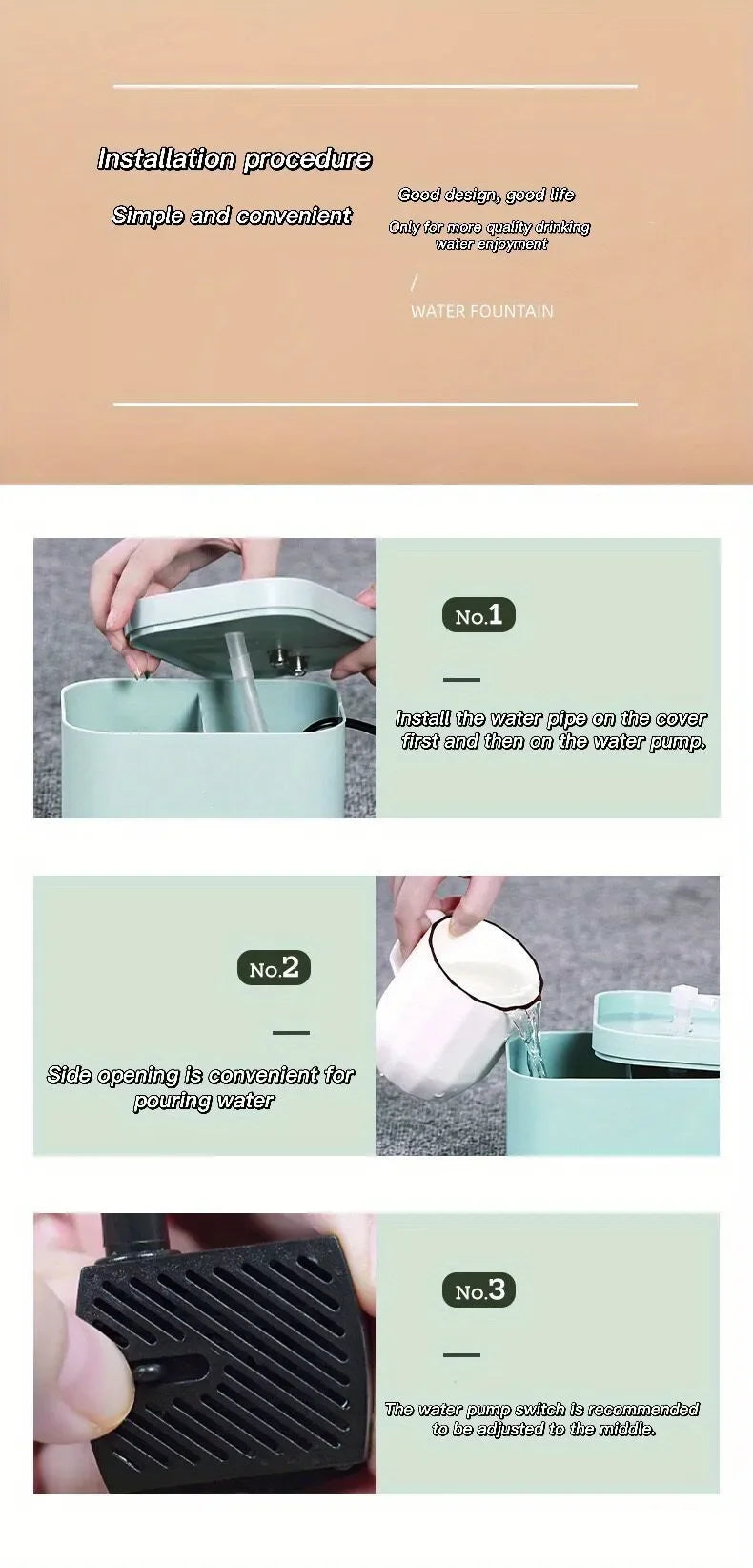 Installation procedure

Simple and convenient

Good design, good life

Only for more quality drinking water enjoyment

/

WATER FOUNTAIN

No.1

Install the water pipe on the cover first and then on the water pump.

No.2

Side opening is convenient for pouring water

No.3

The water pump switch is recommended to be adjusted to the middle.