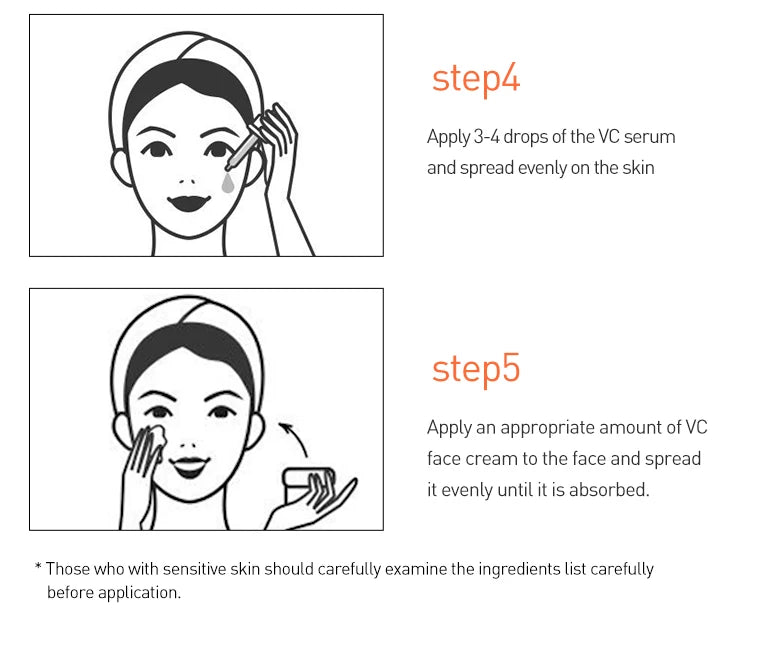 step4

Apply 3-4 drops of the VC serum and spread evenly on the skin

step5

Apply an appropriate amount of VC face cream to the face and spread it evenly until it is absorbed.

* Those who with sensitive skin should carefully examine the ingredients list carefully before application.