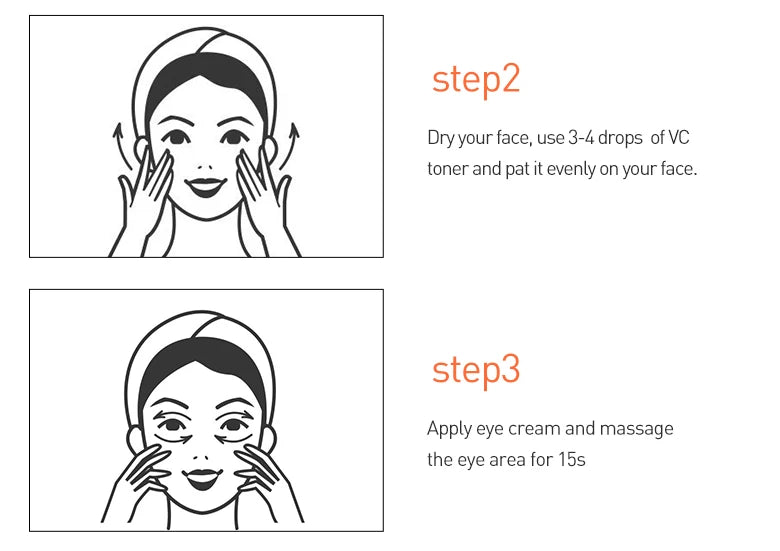 step2

Dry your face, use 3-4 drops of VC toner and pat it evenly on your face.

step3

Apply eye cream and massage the eye area for 15s