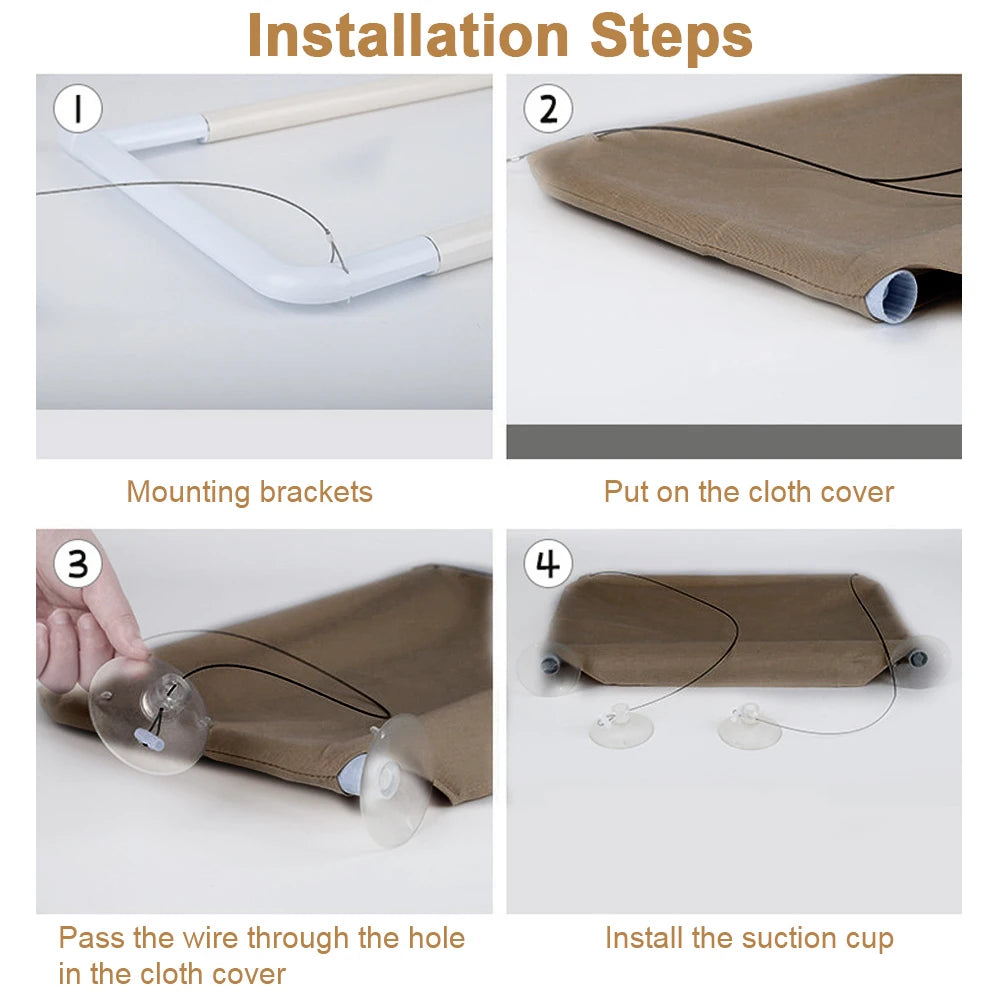 Installation Steps

1

Mounting brackets

2

Put on the cloth cover

3

Pass the wire through the hole in the cloth cover

4

Install the suction cup