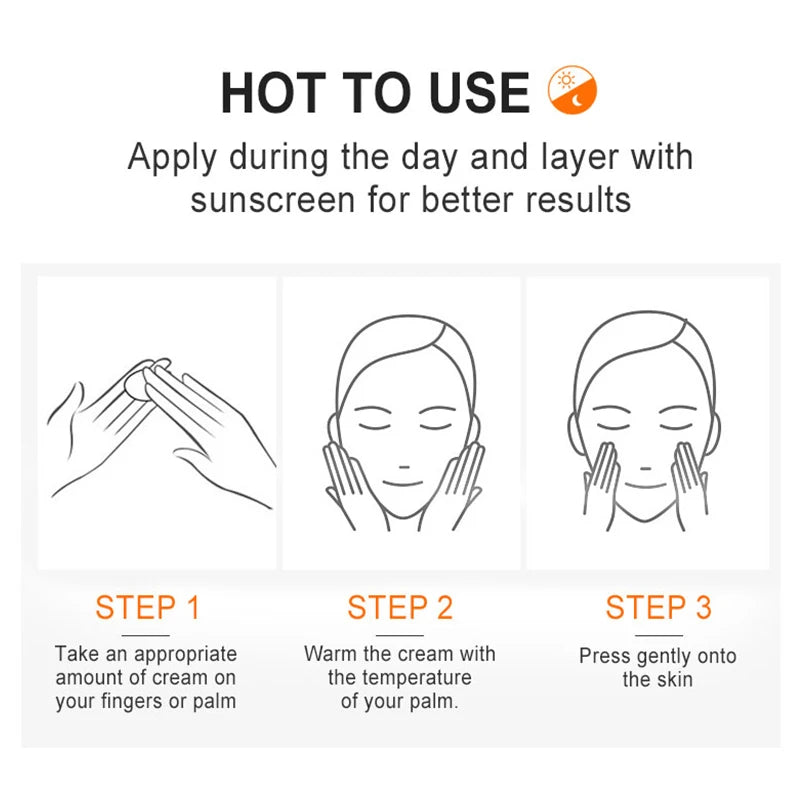 HOT TO USE

Apply during the day and layer with sunscreen for better results

STEP 1

Take an appropriate amount of cream on your fingers or palm

STEP 2

Warm the cream with the temperature of your palm.

STEP 3

Press gently onto the skin